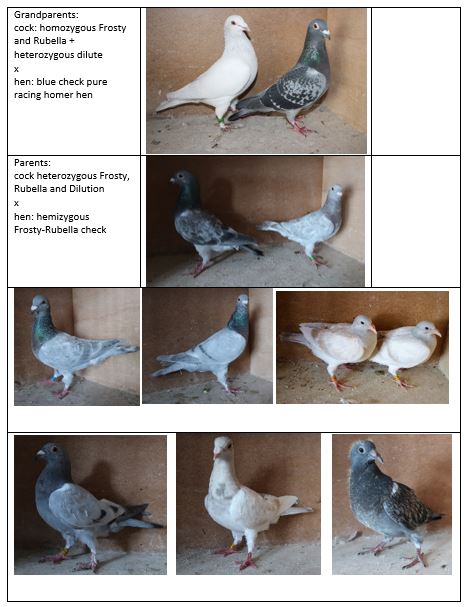 Grandparents:
cock: homozygous Frosty and Rubella + heterozygous dilute
x
hen: blue check pure racing homer hen

Parents:
cock heterozygous Frosty, Rubella and Dilution
x
hen: hemizygous Frosty-Rubella check